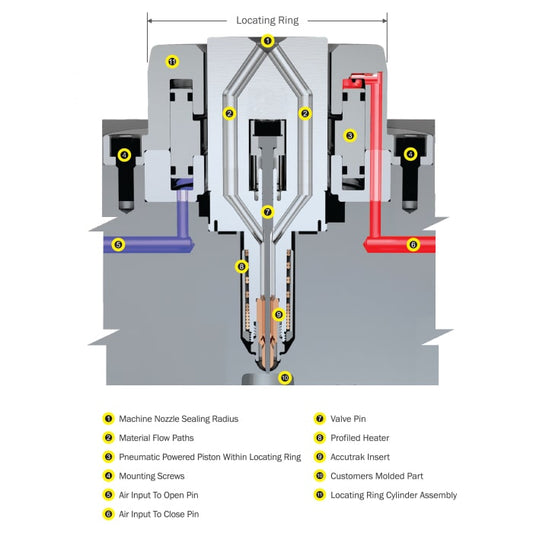 Locating Ring

1
11
2
2
3
4
4
7
5
6
8
9
10

1 Machine Nozzle Sealing Radius
2 Material Flow Paths
3 Pneumatic Powered Piston Within Locating Ring
4 Mounting Screws
5 Air Input To Open Pin
6 Air Input To Close Pin

7 Valve Pin
8 Profiled Heater
9 Accutrak Insert
10 Customers Molded Part
11 Locating Ring Cylinder Assembly